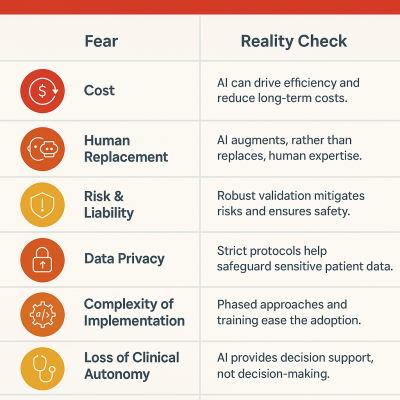 | Fear | Reality Check |
|---|---|
| Cost | AI can drive efficiency and reduce long-term costs. |
| Human Replacement | AI augments, rather than replaces, human expertise. |
| Risk & Liability | Robust validation mitigates risks and ensures safety. |
| Data Privacy | Strict protocols help safeguard sensitive patient data. |
| Complexity of Implementation | Phased approaches and training ease the adoption. |
| Loss of Clinical Autonomy | AI provides decision support, not decision-making. |